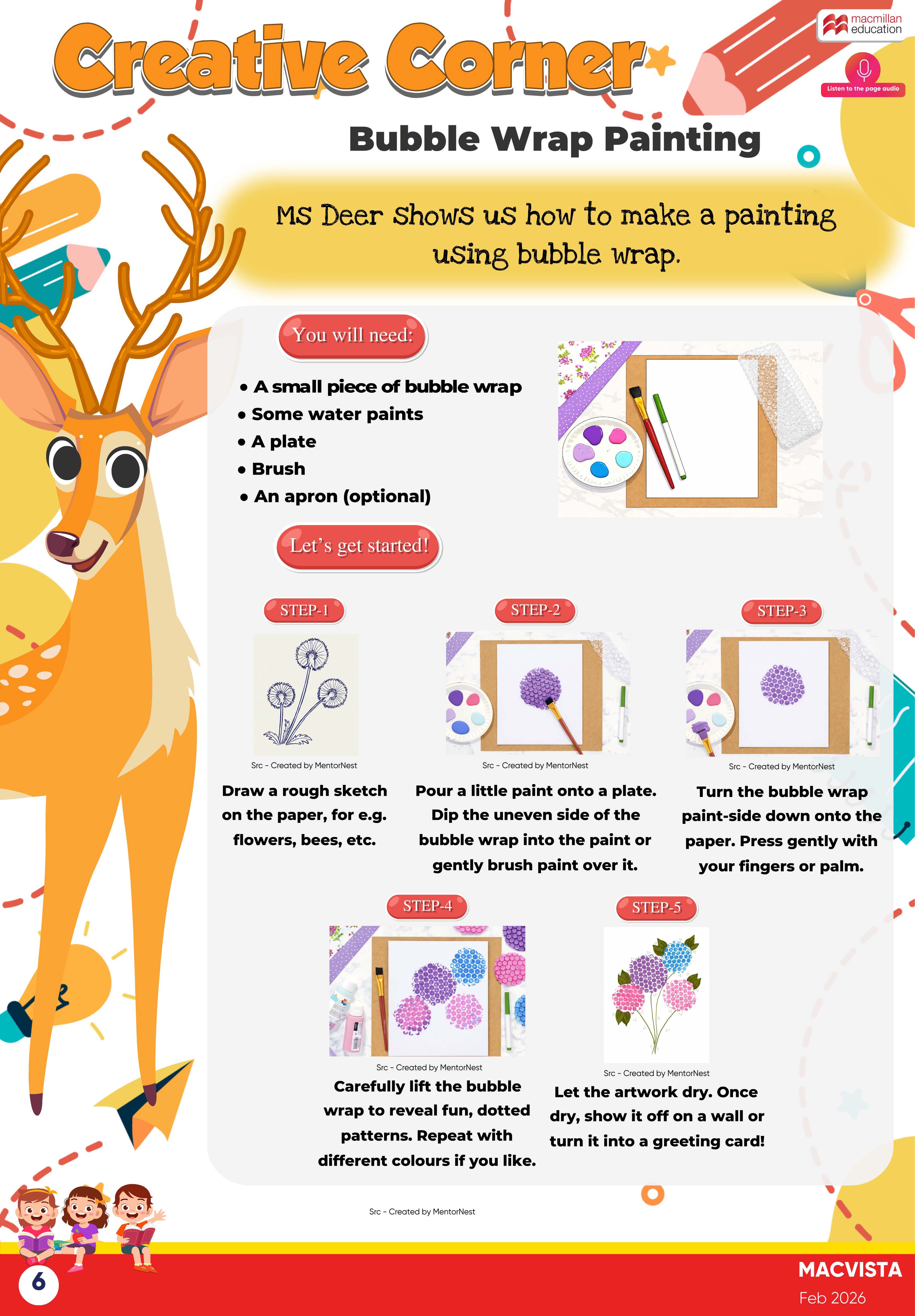 macmillan education

Listen to the page audio

Creative Corner

Bubble Wrap Painting

Ms Deer shows us how to make a painting using bubble wrap.

You will need:

• A small piece of bubble wrap
• Some water paints
• A plate
• Brush
• An apron (optional)

Let's get started!

STEP-1

Src - Created by MentorNest

Draw a rough sketch on the paper, for e.g. flowers, bees, etc.

STEP-2

Src - Created by MentorNest

Pour a little paint onto a plate. Dip the uneven side of the bubble wrap into the paint or gently brush paint over it.

STEP-3

Src - Created by MentorNest

Turn the bubble wrap paint-side down onto the paper. Press gently with your fingers or palm.

STEP-4

Src - Created by MentorNest

Carefully lift the bubble wrap to reveal fun, dotted patterns. Repeat with different colours if you like.

STEP-5

Src - Created by MentorNest

Let the artwork dry. Once dry, show it off on a wall or turn it into a greeting card!

Src - Created by MentorNest

6

MACVISTA
Feb 2026